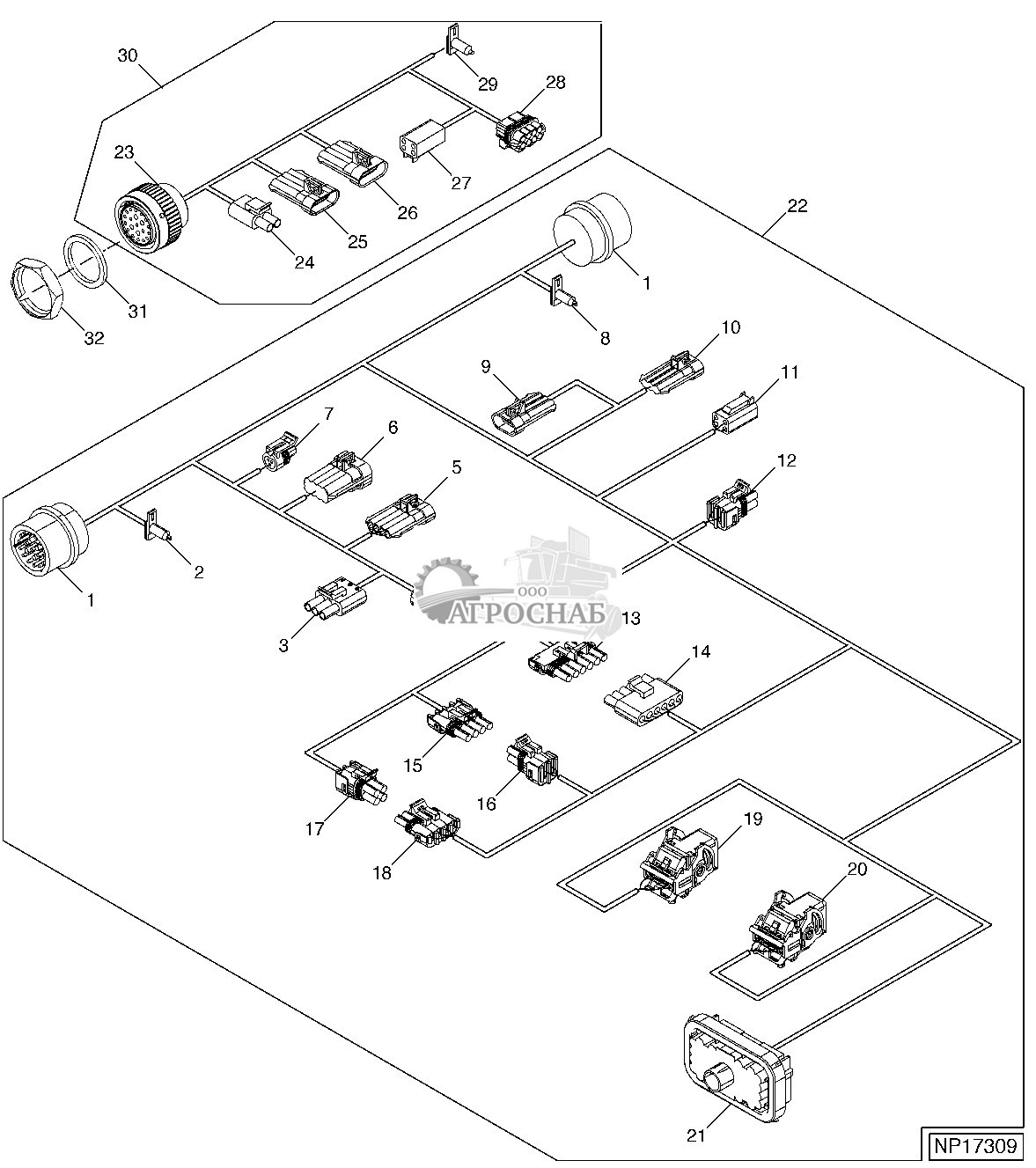 30
29
28
23
27
26
25
24
22
31
32
1
8
10
9
11
7
6
5
12
1
2
3
ООО
АГРОСНАБ
13
14
15
16
17
18
19
20
21
NP17309